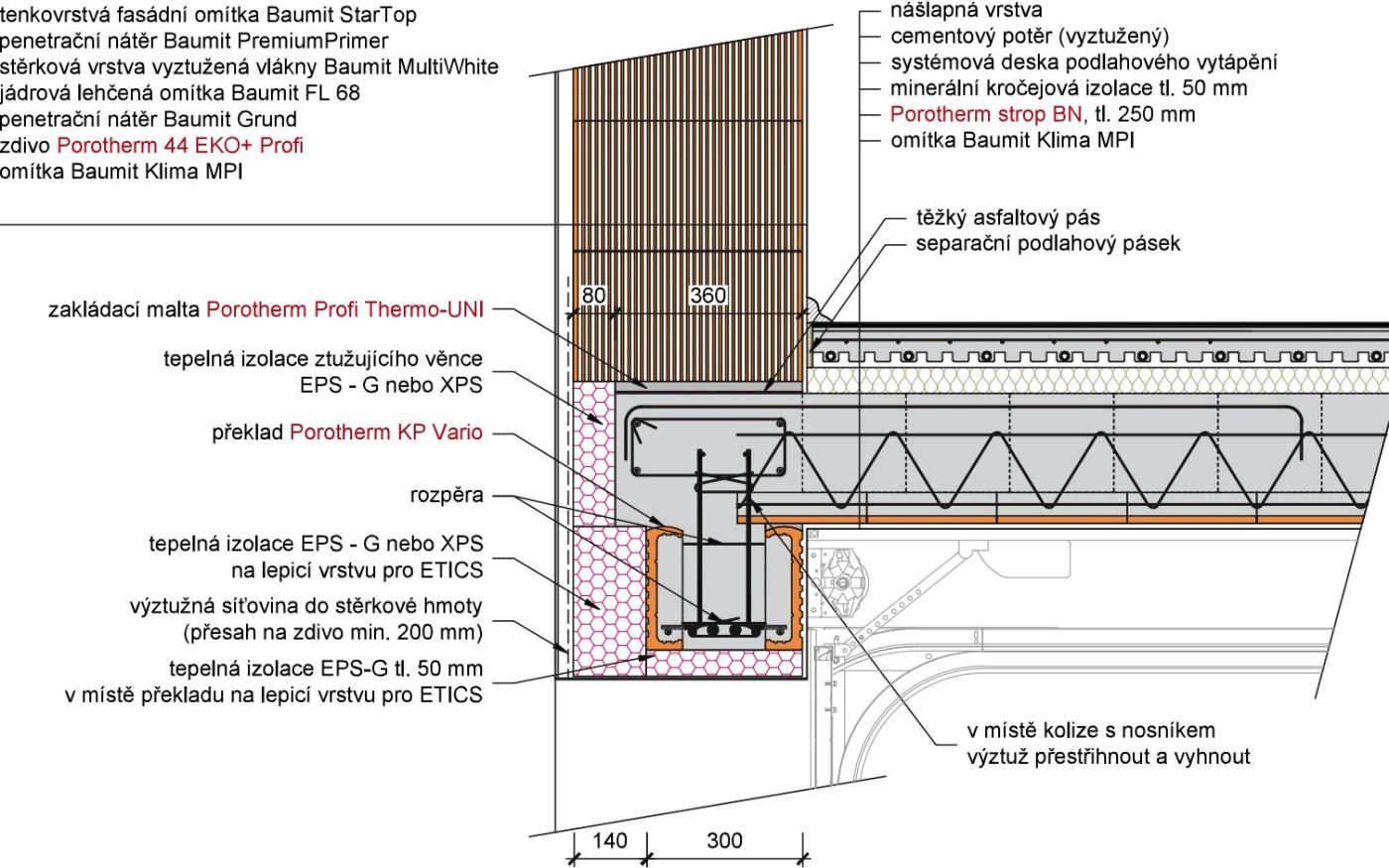 tenkovrstvá fasádní omítka Baumit StarTop
penetrační nátěr Baumit PremiumPrimer
stěrková vrstva vyztužená vlákny Baumit MultiWhite
jádrová lehčená omítka Baumit FL 68
penetrační nátěr Baumit Grund
zdivo Porotherm 44 EKO+ Profi
omítka Baumit Klima MPI

nášlapná vrstva
cementový potěr (vyztužený)
systémová deska podlahového vytápění
minerální kročejová izolace tl. 50 mm
Porotherm strop BN, tl. 250 mm
omítka Baumit Klima MPI

těžký asfaltový pás
separační podlahový pásek

80
360

zakládací malta Porotherm Profi Thermo-UNI

tepelná izolace ztužujícího věnce
EPS - G nebo XPS

překlad Porotherm KP Vario

rozpěra

tepelná izolace EPS - G nebo XPS
na lepicí vrstvu pro ETICS

výztužná síťovina do stěrkové hmoty
(přesah na zdivo min. 200 mm)

tepelná izolace EPS-G tl. 50 mm
v místě překladu na lepicí vrstvu pro ETICS

v místě kolize s nosníkem
výztuž přestřihnout a vyhnout

140
300