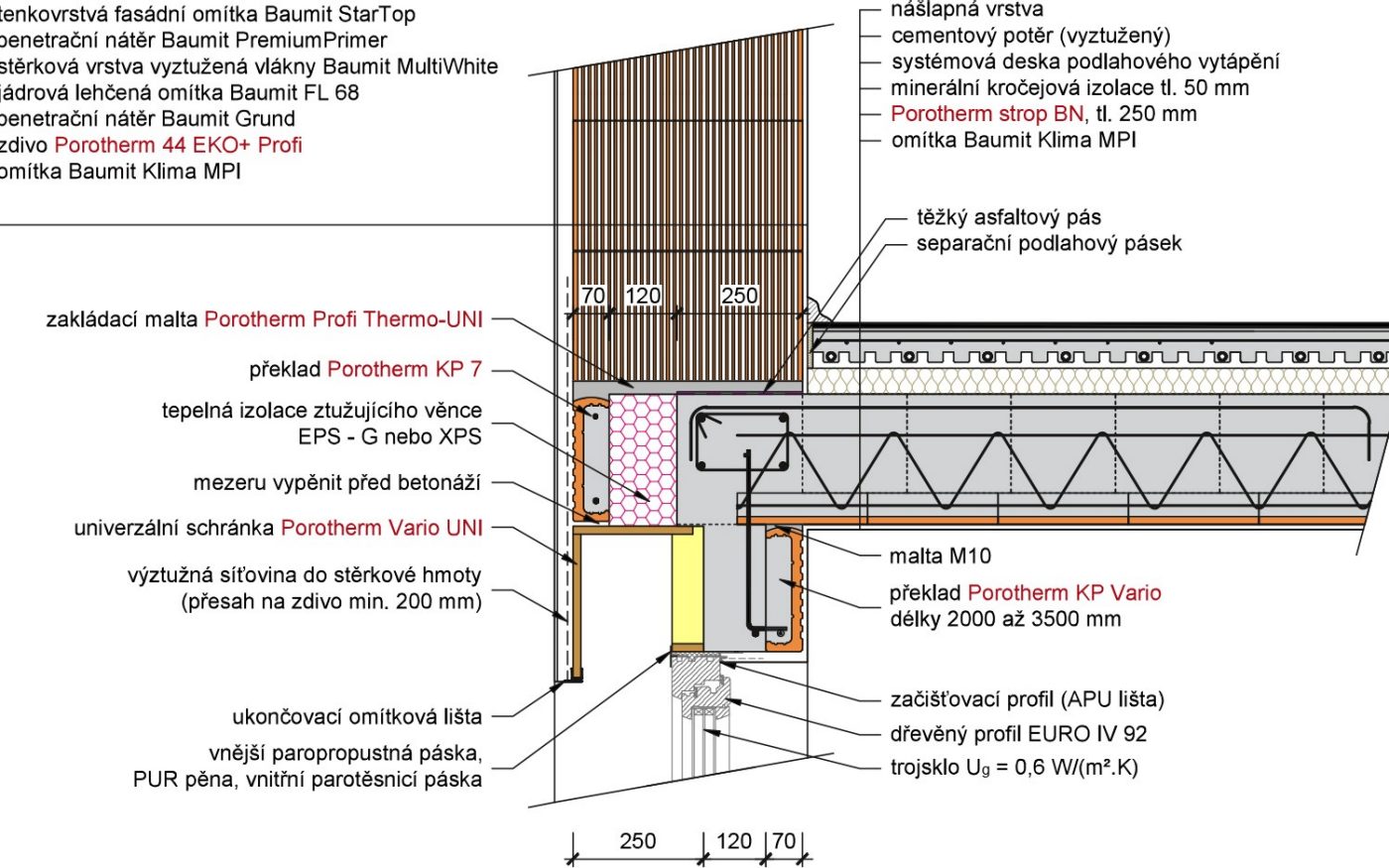 tenkovrstvá fasádní omítka Baumit StarTop
penetrační nátěr Baumit PremiumPrimer
stěrková vrstva vyztužená vlákny Baumit MultiWhite
jádrová lehčená omítka Baumit FL 68
penetrační nátěr Baumit Grund
zdivo Porotherm 44 EKO+ Profi
omítka Baumit Klima MPI

nášlapná vrstva
cementový potěr (vyztužený)
systémová deska podlahového vytápění
minerální kročejová izolace tl. 50 mm
Porotherm strop BN, tl. 250 mm
omítka Baumit Klima MPI

těžký asfaltový pás
separační podlahový pásek

70 120 250

zakládací malta Porotherm Profi Thermo-UNI
překlad Porotherm KP 7
tepelná izolace ztužujícího věnce EPS - G nebo XPS
mezeru vypěnit před betonáží
univerzální schránka Porotherm Vario UNI
výztužná síťovina do stěrkové hmoty (přesah na zdivo min. 200 mm)
ukončovací omítková lišta
vnější paropropustná páska, PUR pěna, vnitřní parotěsnicí páska

malta M10
překlad Porotherm KP Vario
délky 2000 až 3500 mm
začišťovací profil (APU lišta)
dřevěný profil EURO IV 92
trojsklo $U_g$ = 0,6 W/(m².K)

250 120 70